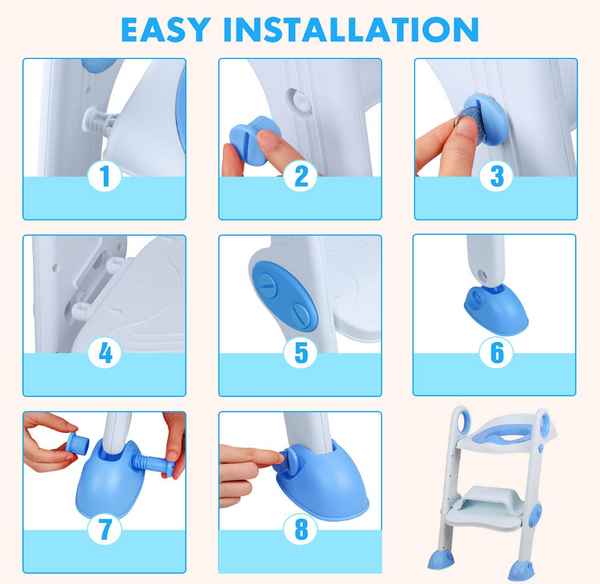 EASY INSTALLATION

1

2

3

4

5

6

7

8